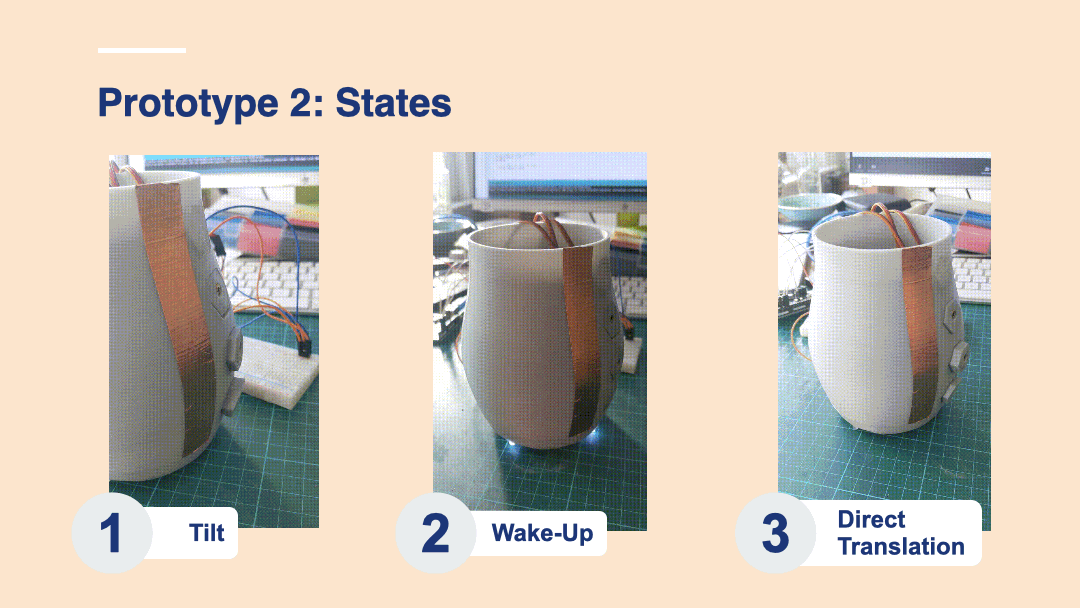 Prototype 2: States

1 Tilt

2 Wake-Up

3 Direct Translation